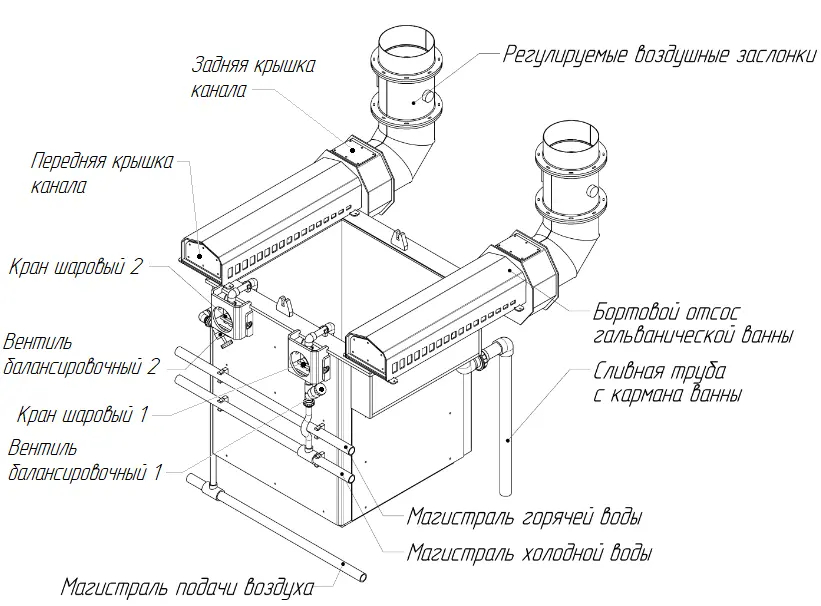 Задняя крышка канала

Регулируемые воздушные заслонки

Передняя крышка канала

Кран шаровый 2

Вентиль балансировочный 2

Кран шаровый 1

Вентиль балансировочный 1

Бортовой отсос гальванической ванны

Сливная труба с кармана ванны

Магистраль горячей воды

Магистраль холодной воды

Магистраль подачи воздуха