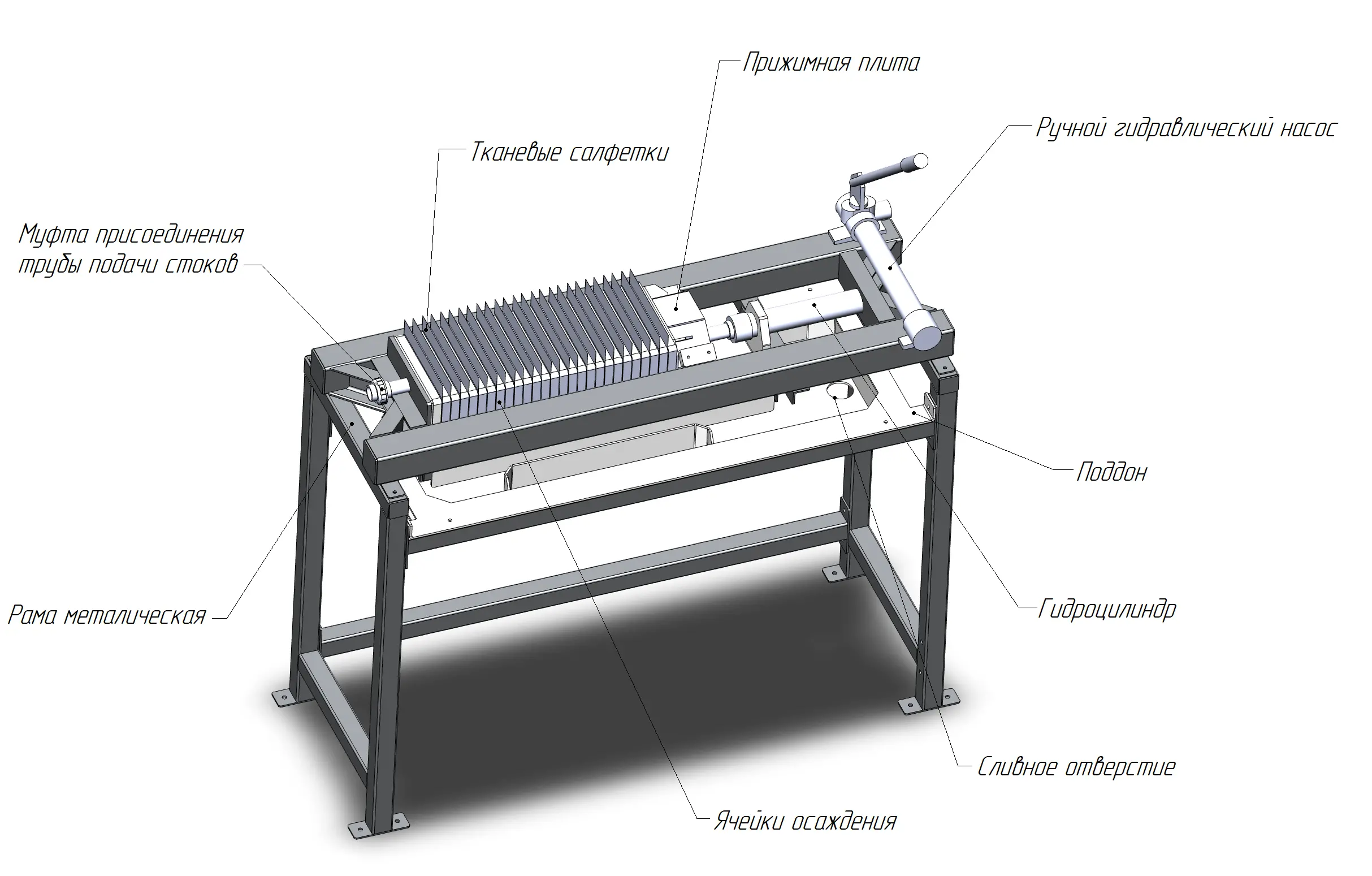 Прижимная плита

Ручной гидравлический насос

Тканевые салфетки

Муфта присоединения трубы подачи стоков

Поддон

Рама металическая

Гидроцилиндр

Сливное отверстие

Ячейки осаждения