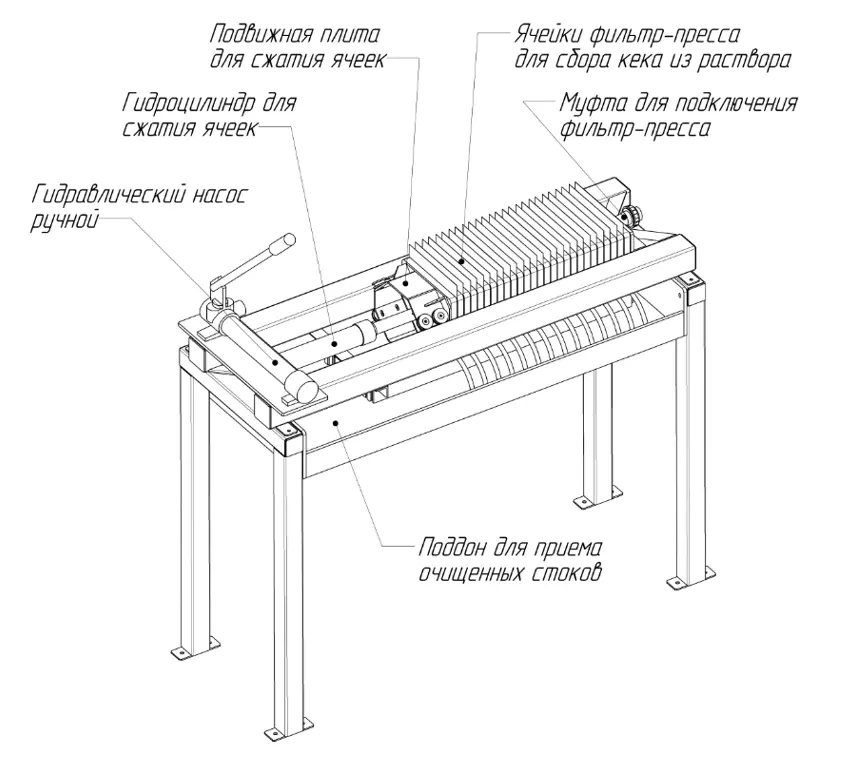 Подвижная плита для сжатия ячеек

Ячейки фильтр-пресса для сбора кека из раствора

Гидроцилиндр для сжатия ячеек

Муфта для подключения фильтр-пресса

Гидравлический насос ручной

Поддон для приема очищенных стоков