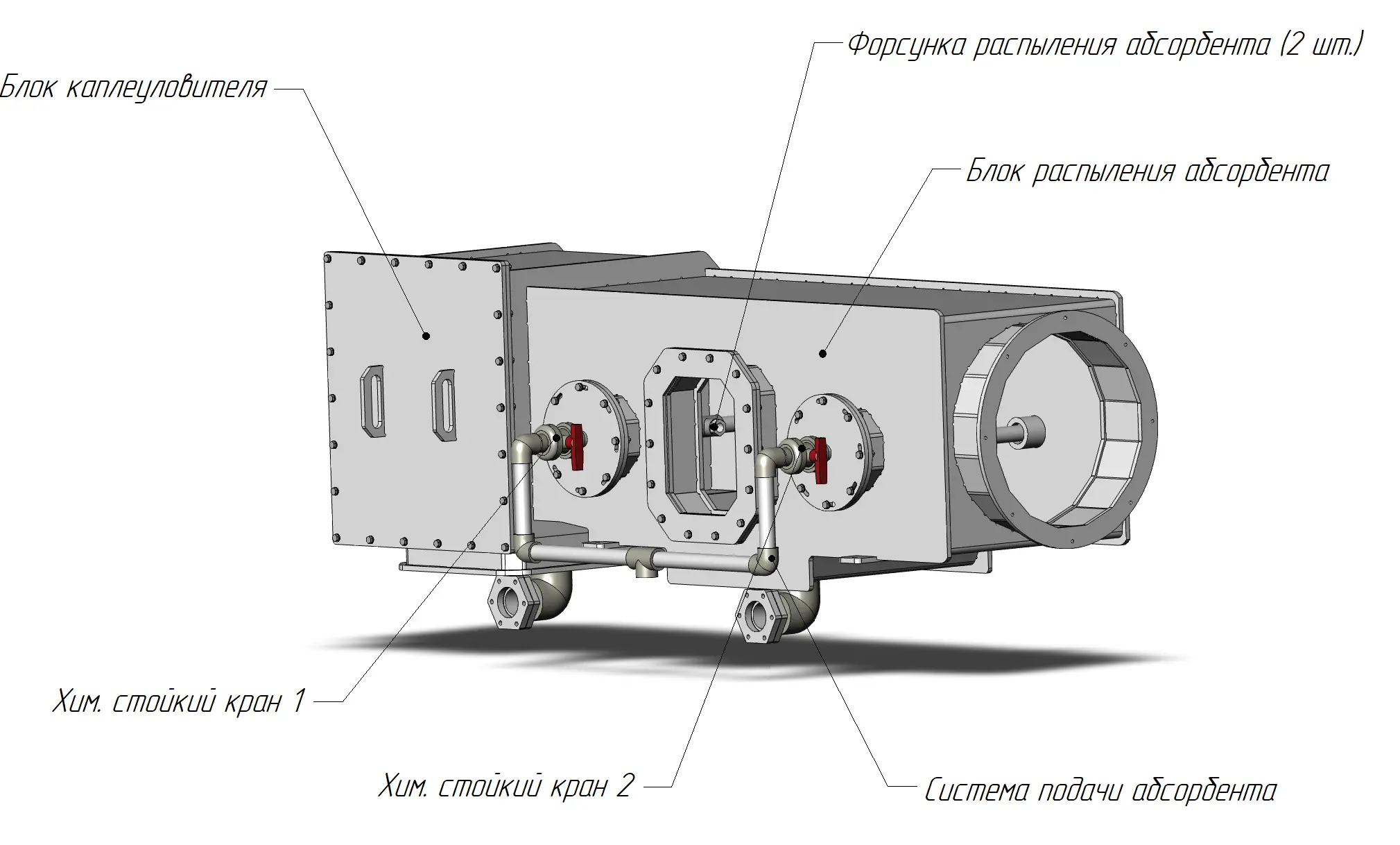 Форсунка распыления абсорбента (2 шт.)

Блок каплеуловителя

Блок распыления абсорбента

Хим. стойкий кран 1

Хим. стойкий кран 2

Система подачи абсорбента