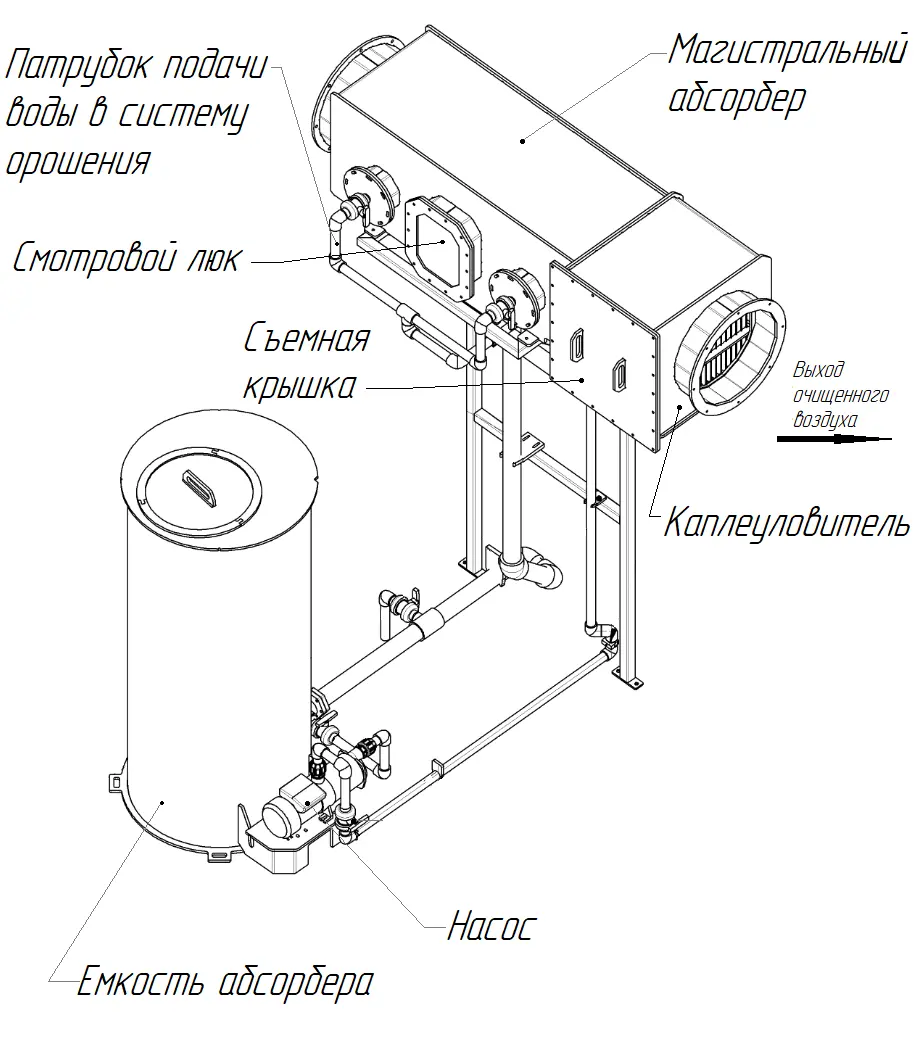 Патрубок подачи воды в систему орошения

Магистральный абсорбер

Смотровой люк

Съемная крышка

Выход очищенного воздуха

Каплеуловитель

Насос

Емкость абсорбера