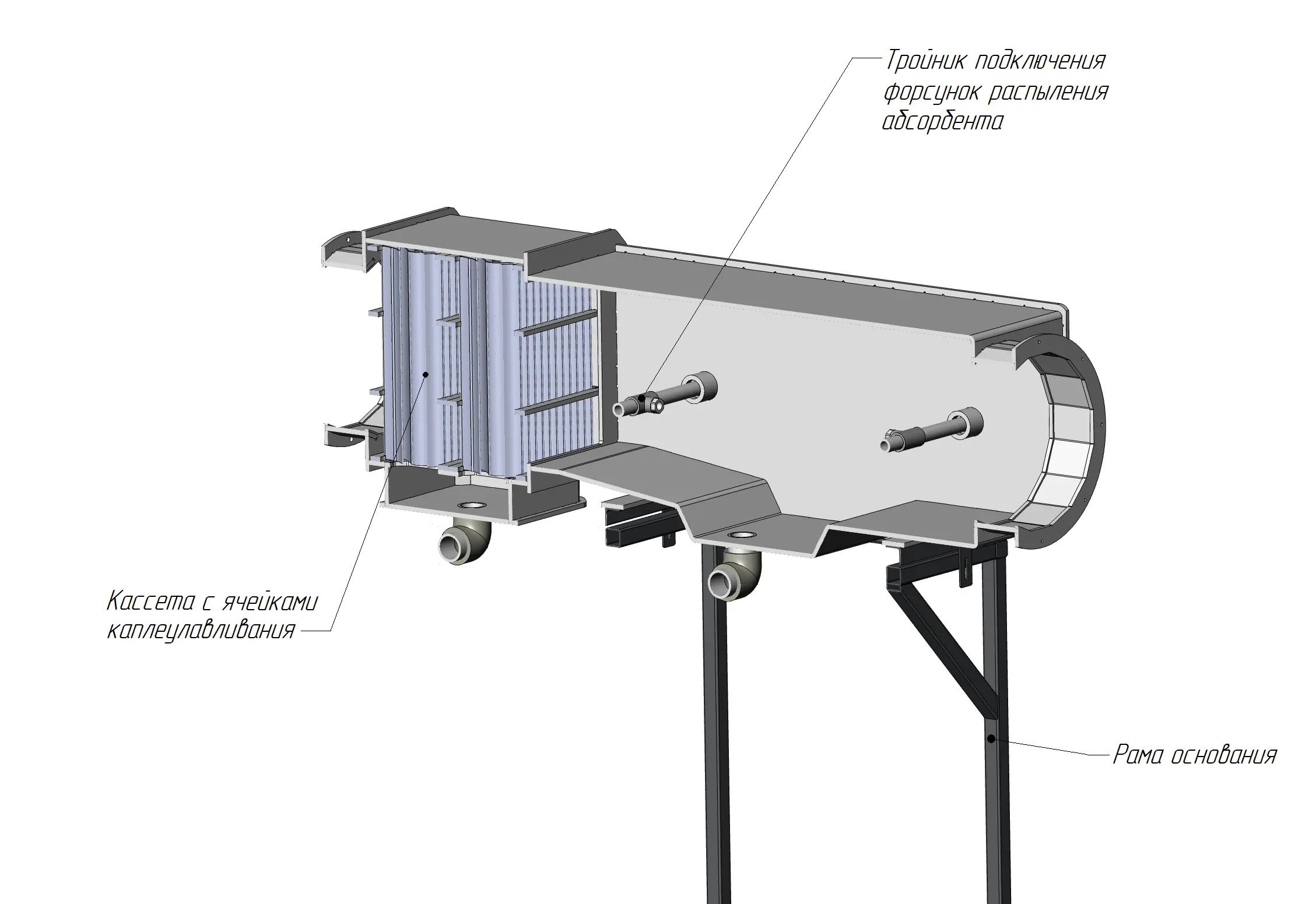 Тройник подключения форсунок распыления абсорбента

Кассета с ячейками каплеулавливания

Рама основания