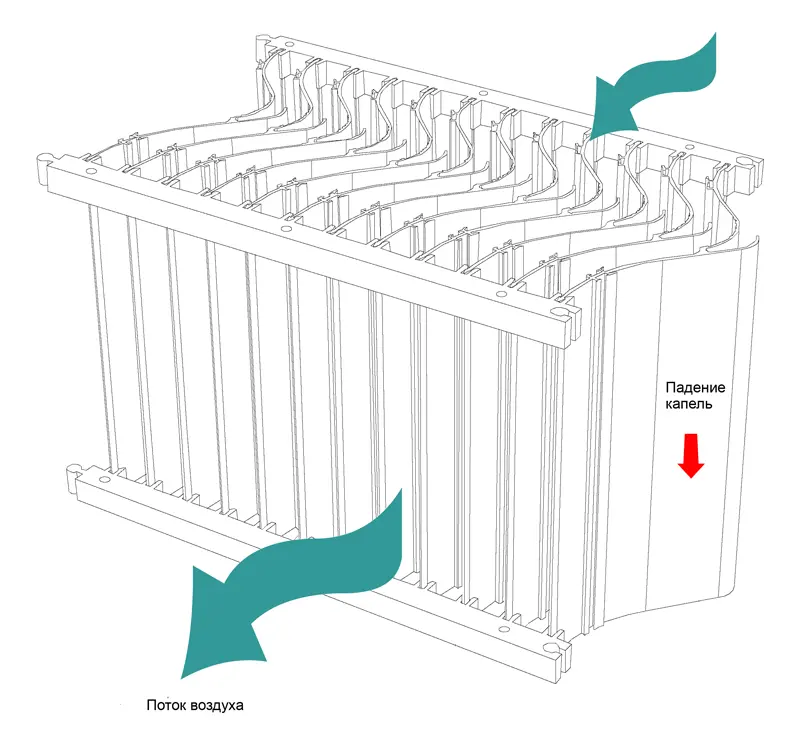 Падение капель

Поток воздуха